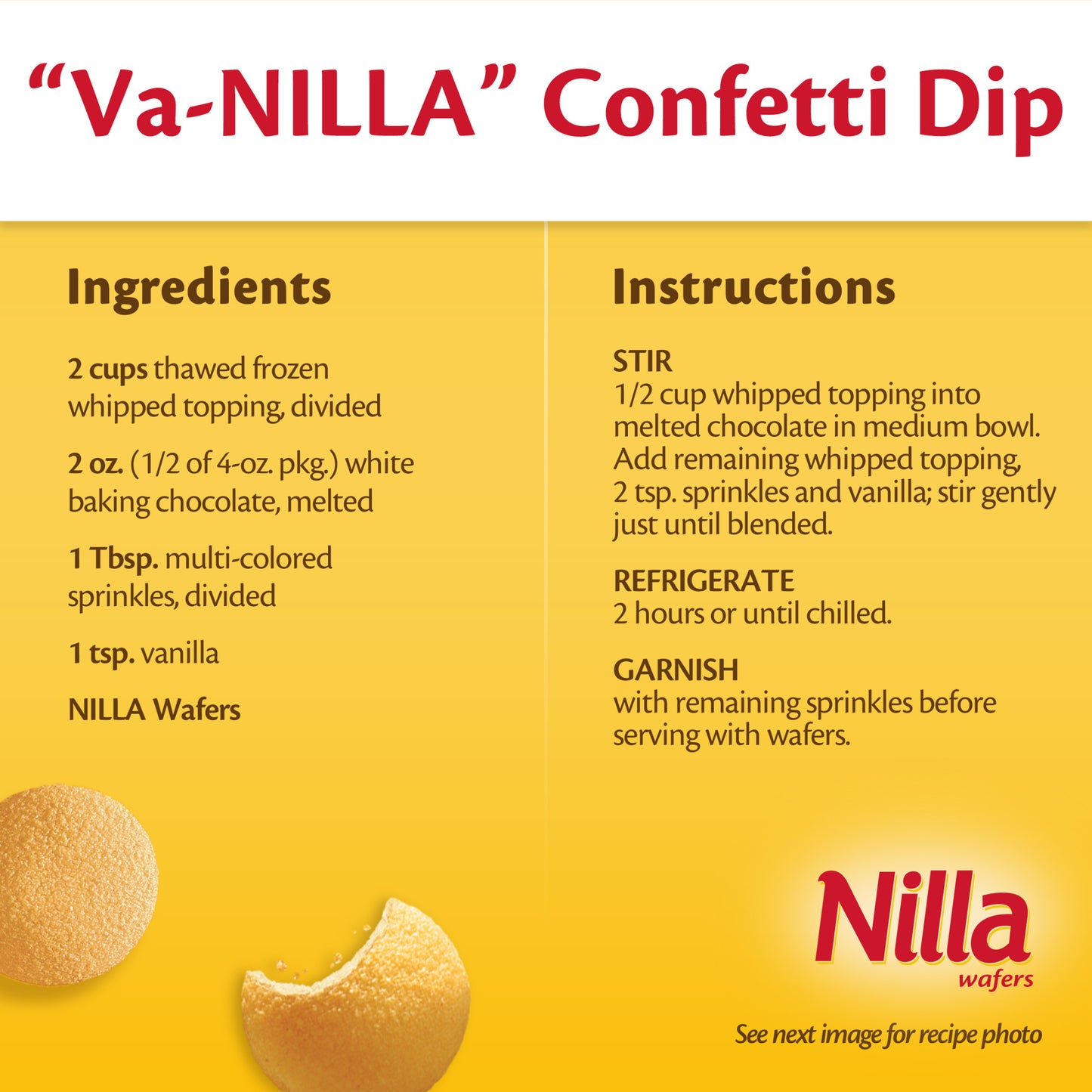 “Va-NILLA” Confetti Dip

Ingredients

2 cups thawed frozen whipped topping, divided

2 oz. (1/2 of 4-oz. pkg.) white baking chocolate, melted

1 Tbsp. multi-colored sprinkles, divided

1 tsp. vanilla

NILLA Wafers

Instructions

STIR
1/2 cup whipped topping into melted chocolate in medium bowl. Add remaining whipped topping, 2 tsp. sprinkles and vanilla; stir gently just until blended.

REFRIGERATE
2 hours or until chilled.

GARNISH
with remaining sprinkles before serving with wafers.

Nilla
wafers

See next image for recipe photo